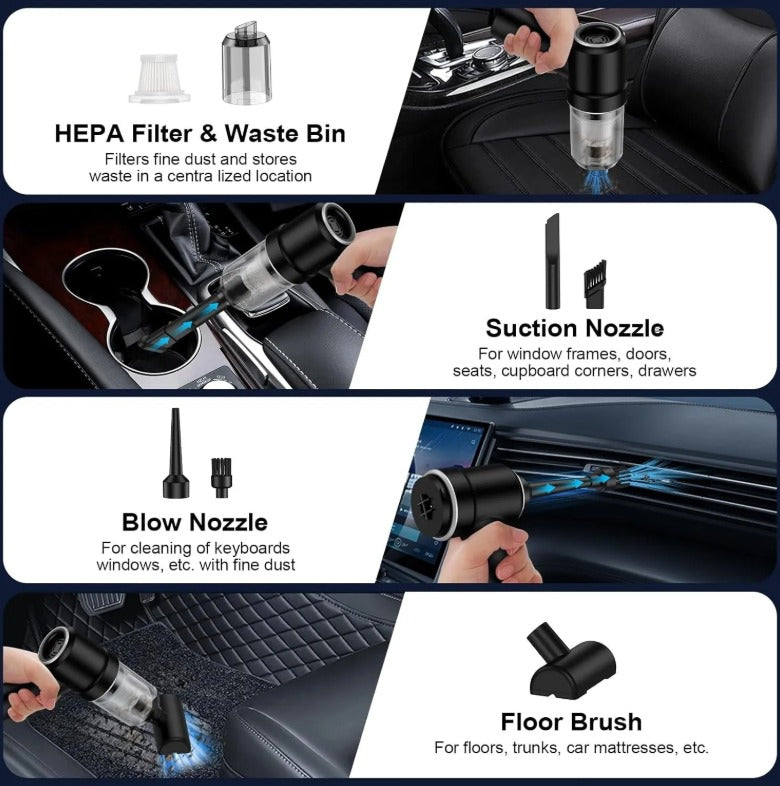 HEPA Filter & Waste Bin

Filters fine dust and stores waste in a centra lized location

Suction Nozzle

For window frames, doors, seats, cupboard corners, drawers

Blow Nozzle

For cleaning of keyboards windows, etc. with fine dust

Floor Brush

For floors, trunks, car mattresses, etc.